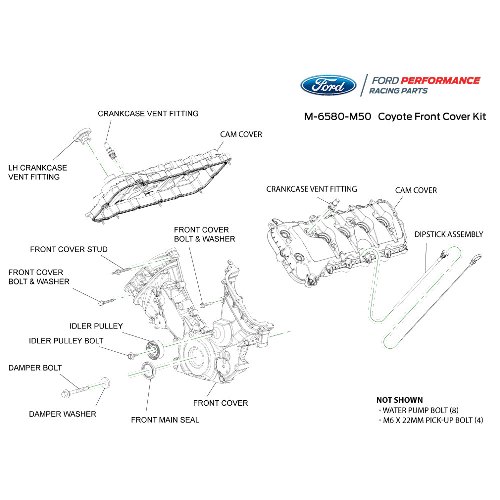 Ford

FORD PERFORMANCE
RACING PARTS

M-6580-M50 Coyote Front Cover Kit

CRANKCASE VENT FITTING

CAM COVER

LH CRANKCASE VENT FITTING

CRANKCASE VENT FITTING

CAM COVER

DIPSTICK ASSEMBLY

FRONT COVER BOLT & WASHER

FRONT COVER STUD

FRONT COVER BOLT & WASHER

IDLER PULLEY

IDLER PULLEY BOLT

DAMPER BOLT

DAMPER WASHER

FRONT MAIN SEAL

FRONT COVER

NOT SHOWN
- WATER PUMP BOLT (8)
- M6 X 22MM PICK-UP BOLT (4)